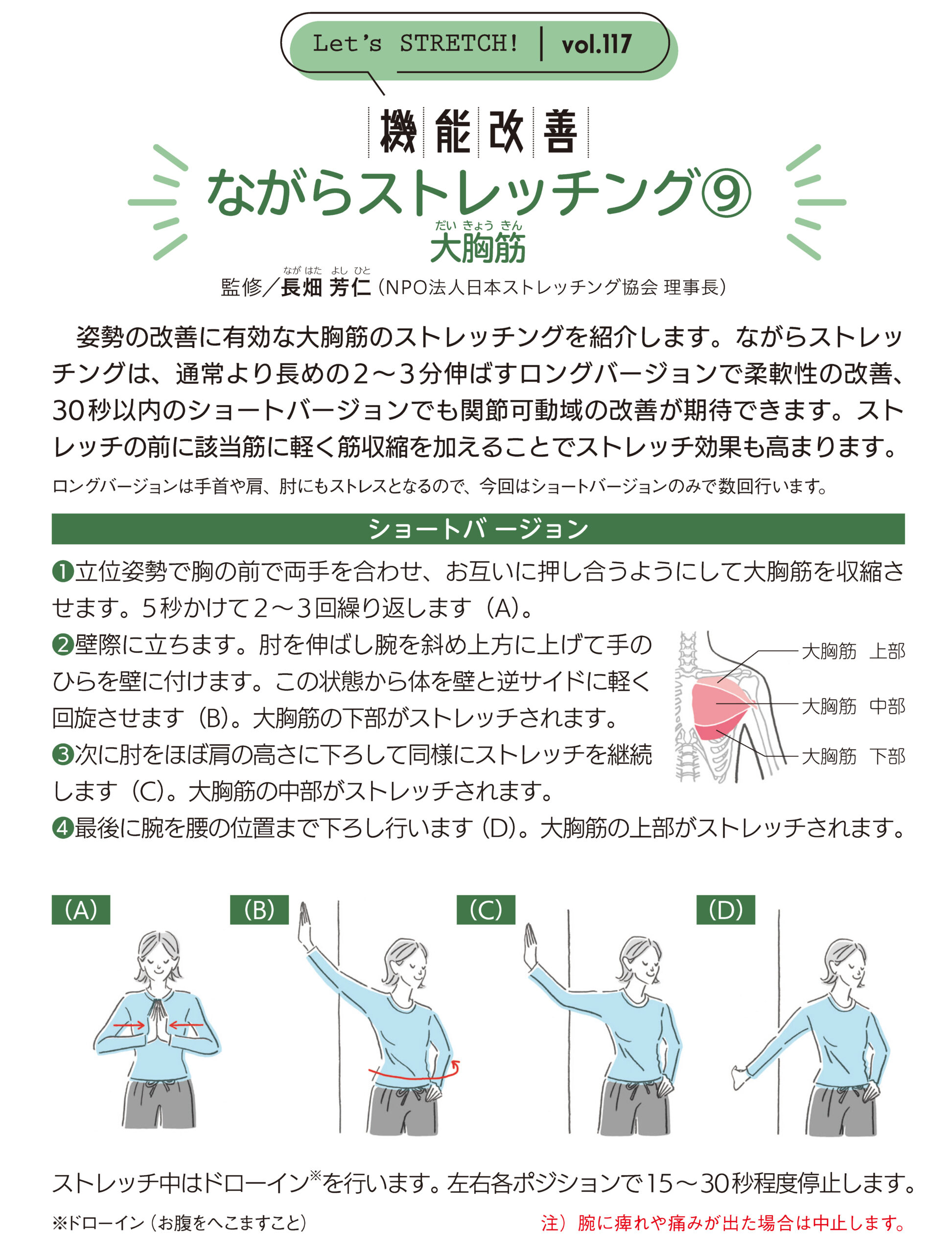 Let's STRETCH! | vol.117

機能改善

ながらストレッチング⑨

だいきょうきん
大胸筋

ながはた よしひと
監修／長畑 芳仁（NPO法人日本ストレッチング協会 理事長）

姿勢の改善に有効な大胸筋のストレッチングを紹介します。ながらストレッチングは、通常より長めの2～3分伸ばすロングバージョンで柔軟性の改善、30秒以内のショートバージョンでも関節可動域の改善が期待できます。ストレッチの前に該当筋に軽く筋収縮を加えることでストレッチ効果も高まります。

ロングバージョンは手首や肩、肘にもストレスとなるので、今回はショートバージョンのみで数回行います。

ショートバージョン

❶立位姿勢で胸の前で両手を合わせ、お互いに押し合うようにして大胸筋を収縮させます。5秒かけて2～3回繰り返します（A）。

❷壁際に立ちます。肘を伸ばし腕を斜め上方に上げて手のひらを壁に付けます。この状態から体を壁と逆サイドに軽く回旋させます（B）。大胸筋の下部がストレッチされます。

❸次に肘をほぼ肩の高さに下ろして同様にストレッチを継続します（C）。大胸筋の中部がストレッチされます。

❹最後に腕を腰の位置まで下ろし行います（D）。大胸筋の上部がストレッチされます。

大胸筋 上部
大胸筋 中部
大胸筋 下部

(A) (B) (C) (D)

ストレッチ中はドローイン※を行います。左右各ポジションで15～30秒程度停止します。

※ドローイン（お腹をへこますこと）

注）腕に痺れや痛みが出た場合は中止します。